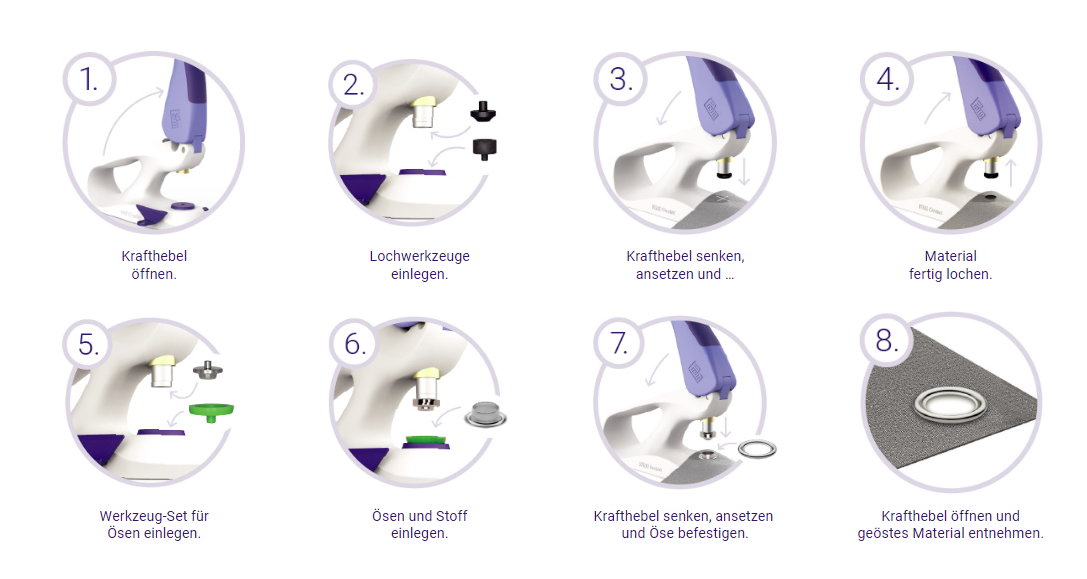 1.

Krafthebel öffnen.

2.

Lochwerkzeuge einlegen.

3.

Krafthebel senken, ansetzen und …

4.

Material fertig lochen.

5.

Werkzeug-Set für Ösen einlegen.

6.

Ösen und Stoff einlegen.

7.

Krafthebel senken, ansetzen und Öse befestigen.

8.

Krafthebel öffnen und geöstes Material entnehmen.